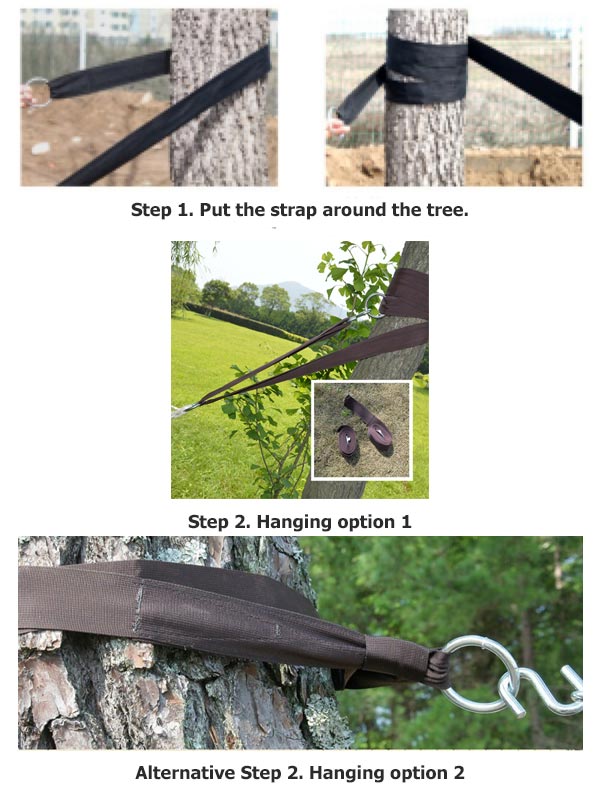 Step 1. Put the strap around the tree.

Step 2. Hanging option 1

Alternative Step 2. Hanging option 2