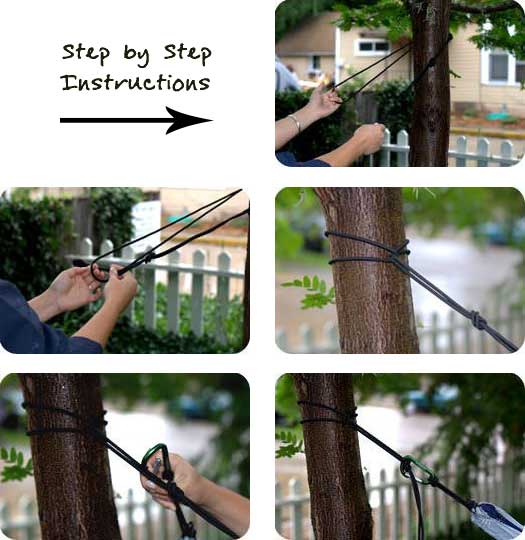 Step by Step Instructions